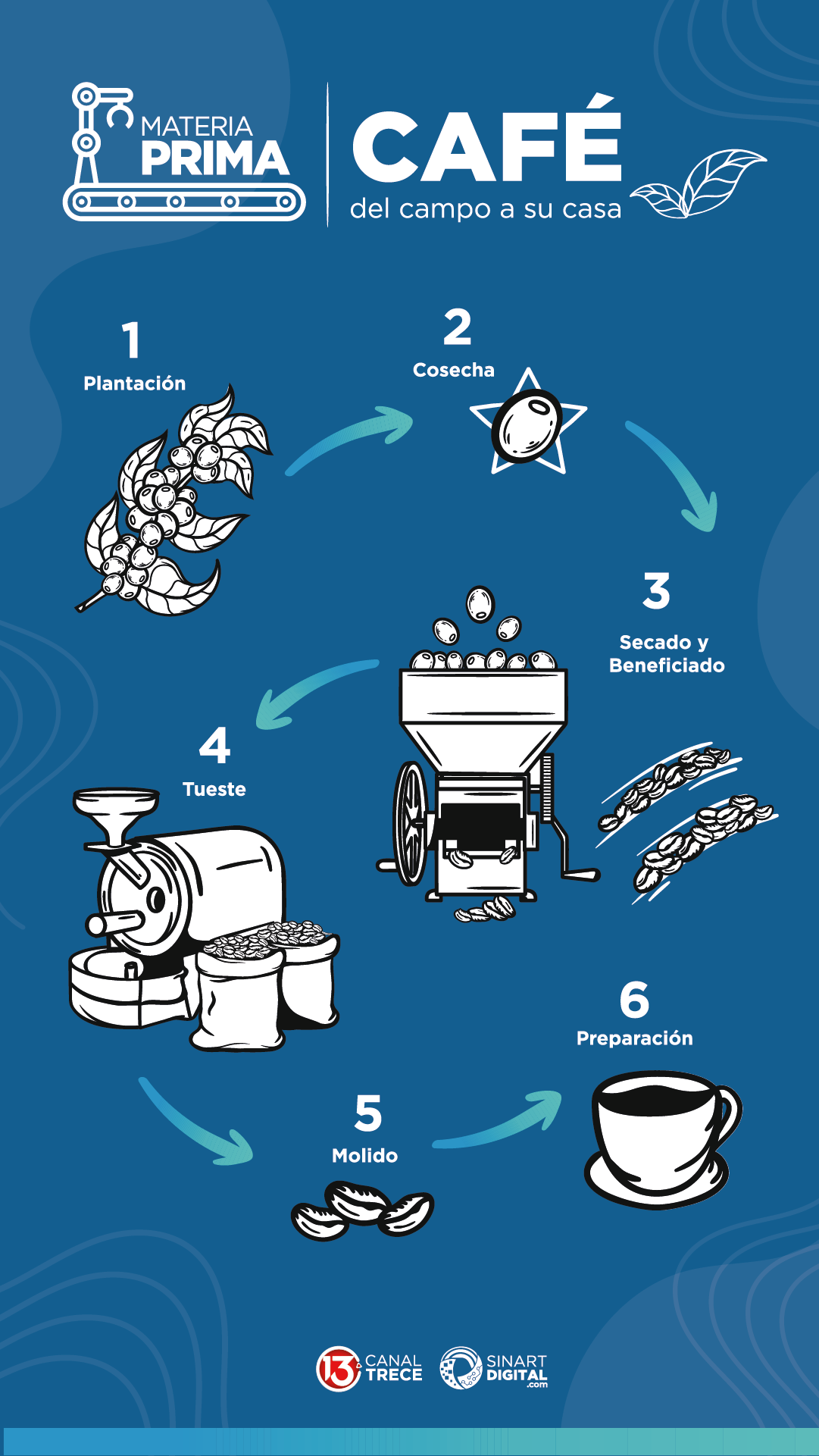 MATERIA PRIMA

CAFÉ
del campo a su casa

1
Plantación

2
Cosecha

3
Secado y Beneficiado

4
Tueste

5
Molido

6
Preparación

13 CANAL TRECE
SINART DIGITAL .com